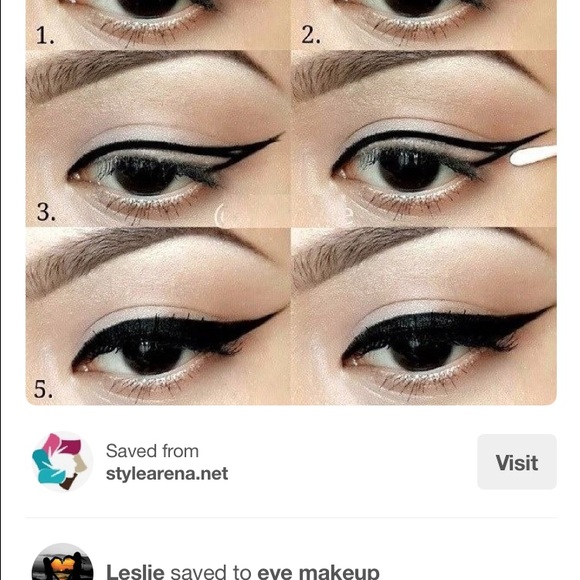 1.

2.

3.

5.

Saved from
stylearena.net

Visit

Leslie saved to eye makeup