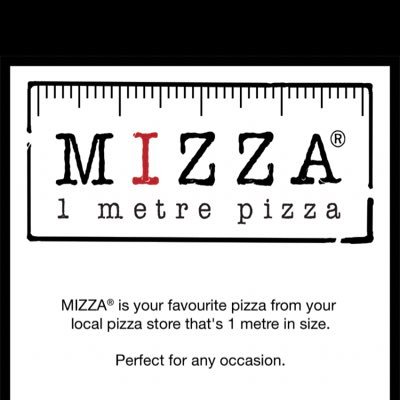 MIZZA®
1 metre pizza

MIZZA® is your favourite pizza from your local pizza store that's 1 metre in size.

Perfect for any occasion.